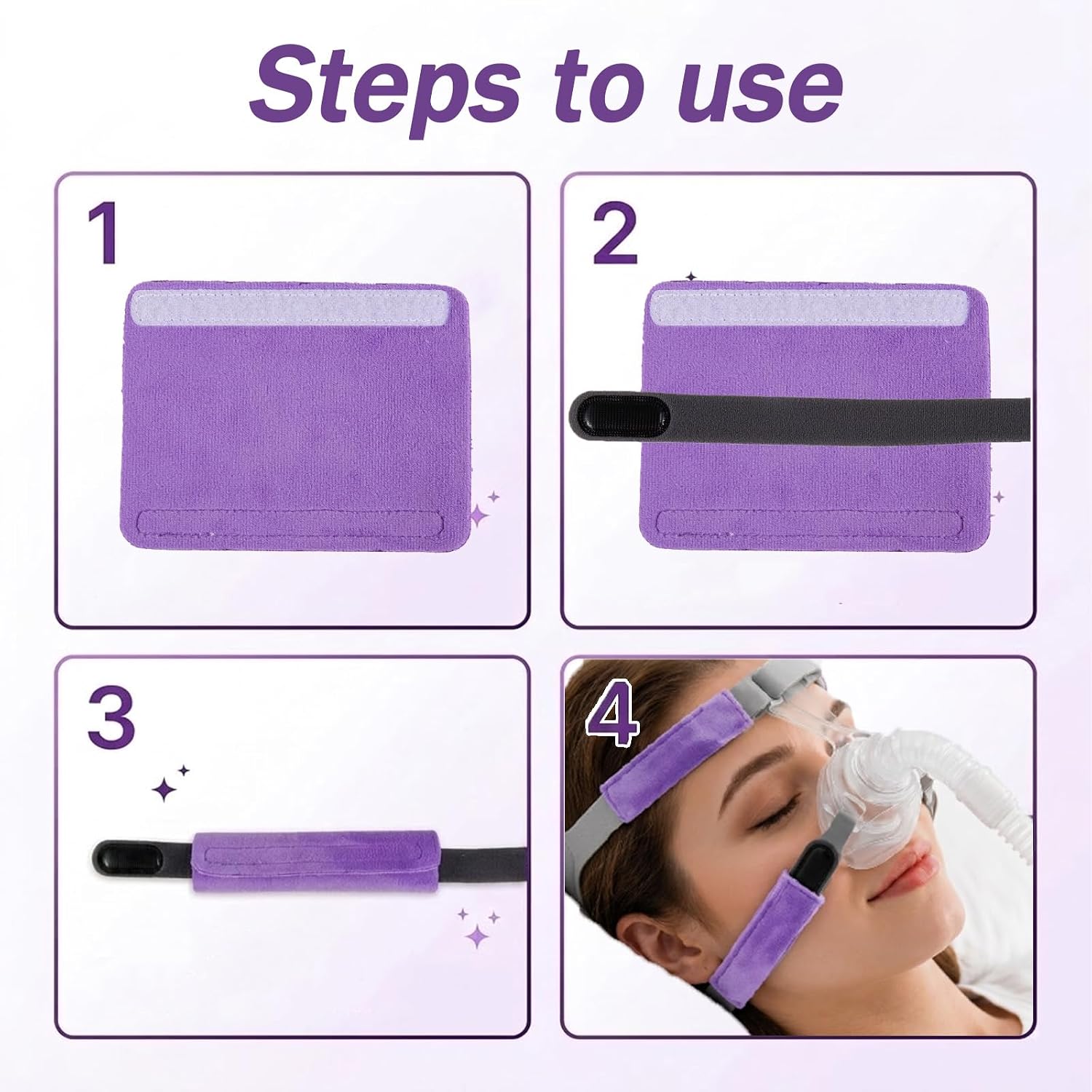 Steps to use

1

2

3

4