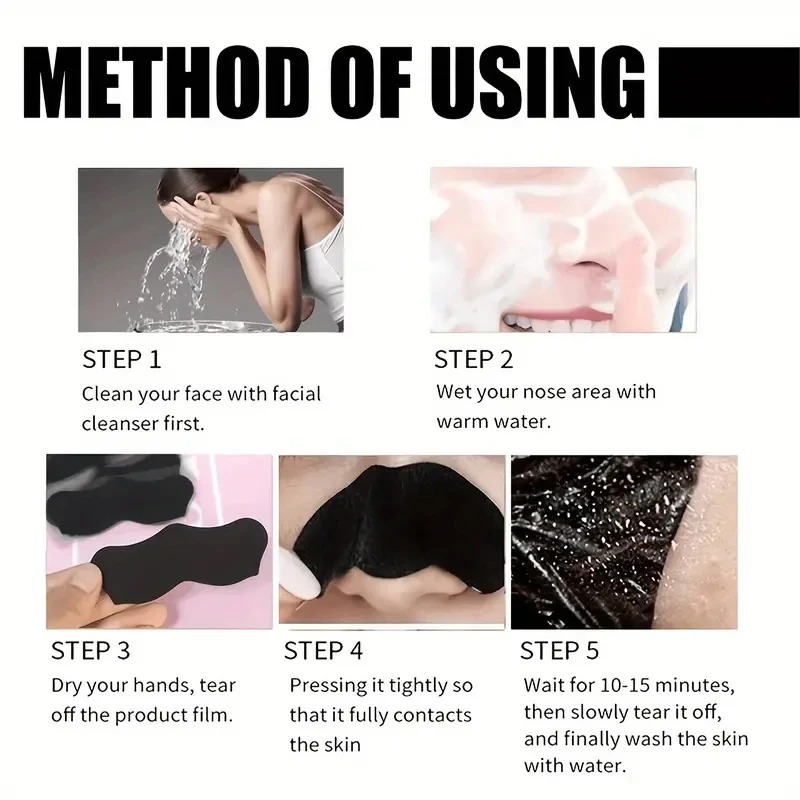 METHOD OF USING

STEP 1
Clean your face with facial cleanser first.

STEP 2
Wet your nose area with warm water.

STEP 3
Dry your hands, tear off the product film.

STEP 4
Pressing it tightly so that it fully contacts the skin

STEP 5
Wait for 10-15 minutes, then slowly tear it off, and finally wash the skin with water.